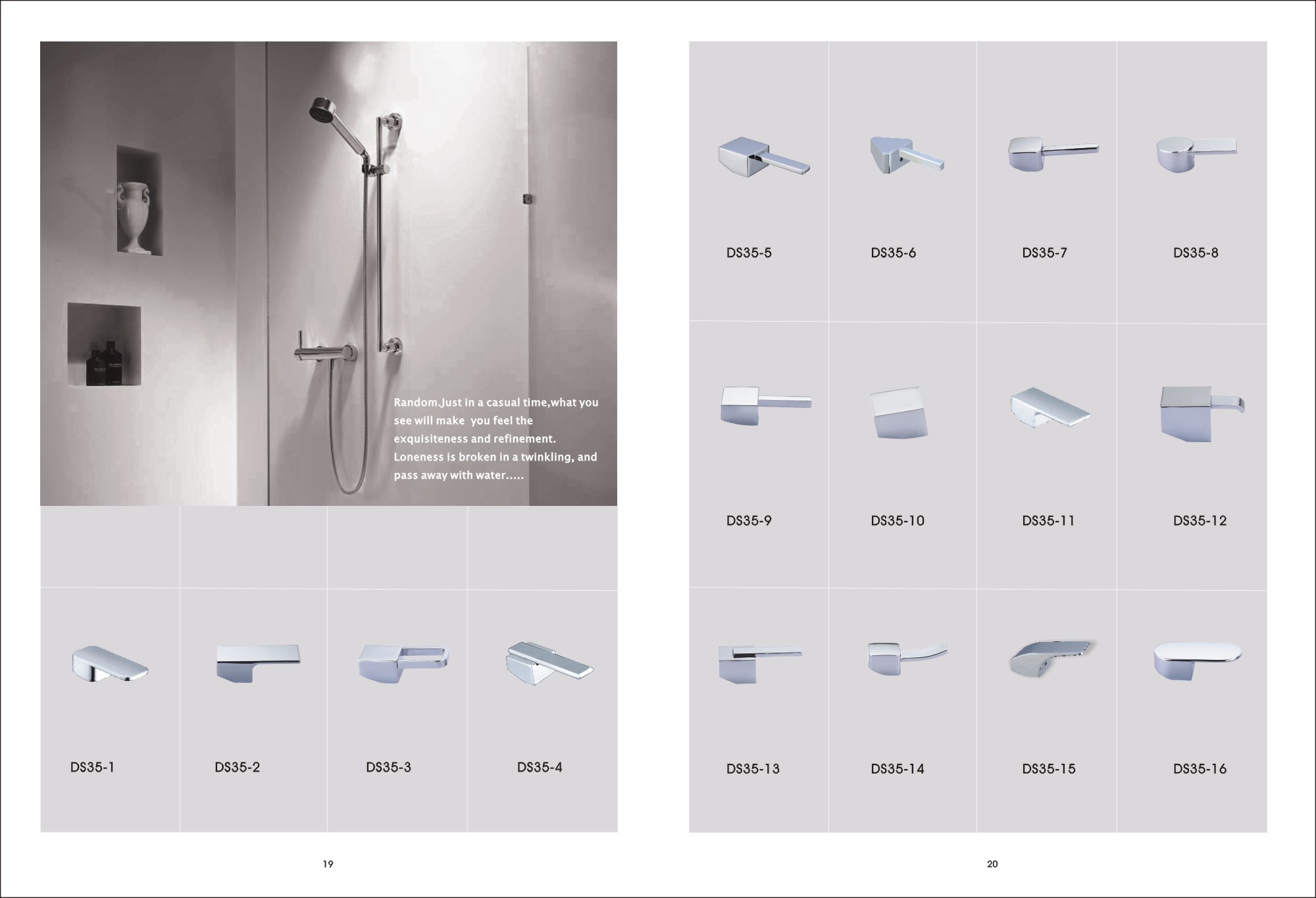 Random.Just in a casual time,what you see will make you feel the exquisiteness and refinement. Loneness is broken in a twinkling, and pass away with water.....

DS35-1

DS35-2

DS35-3

DS35-4

19

DS35-5

DS35-6

DS35-7

DS35-8

DS35-9

DS35-10

DS35-11

DS35-12

DS35-13

DS35-14

DS35-15

DS35-16

20